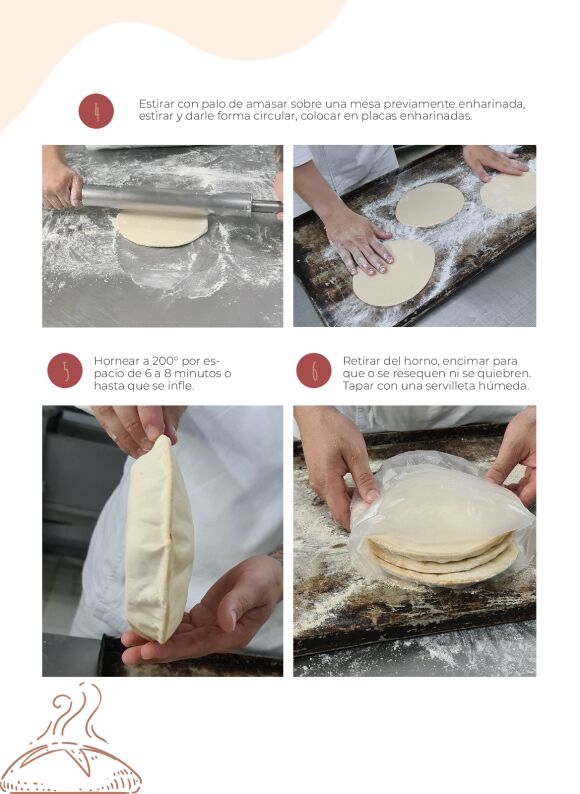 4

Estirar con palo de amasar sobre una mesa previamente enharinada, estirar y darle forma circular, colocar en placas enharinadas.

5

Hornear a 200° por espacio de 6 a 8 minutos o hasta que se infle.

6

Retirar del horno, encimar para que o se resequen ni se quiebren. Tapar con una servilleta húmeda.