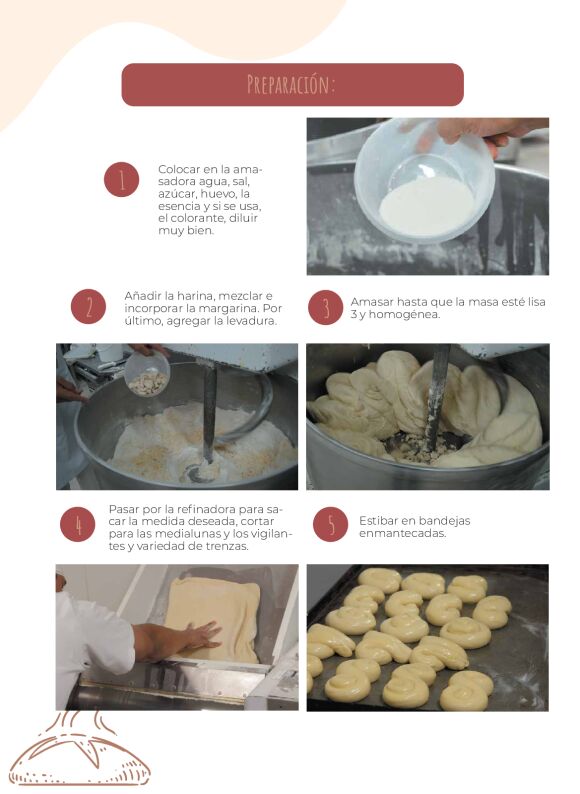 PREPARACIÓN:

1

Colocar en la amasadora agua, sal, azúcar, huevo, la esencia y si se usa, el colorante, diluir muy bien.

2

Añadir la harina, mezclar e incorporar la margarina. Por último, agregar la levadura.

3

Amasar hasta que la masa esté lisa 3 y homogénea.

4

Pasar por la refinadora para sacar la medida deseada, cortar para las medialunas y los vigilantes y variedad de trenzas.

5

Estibar en bandejas enmantecadas.