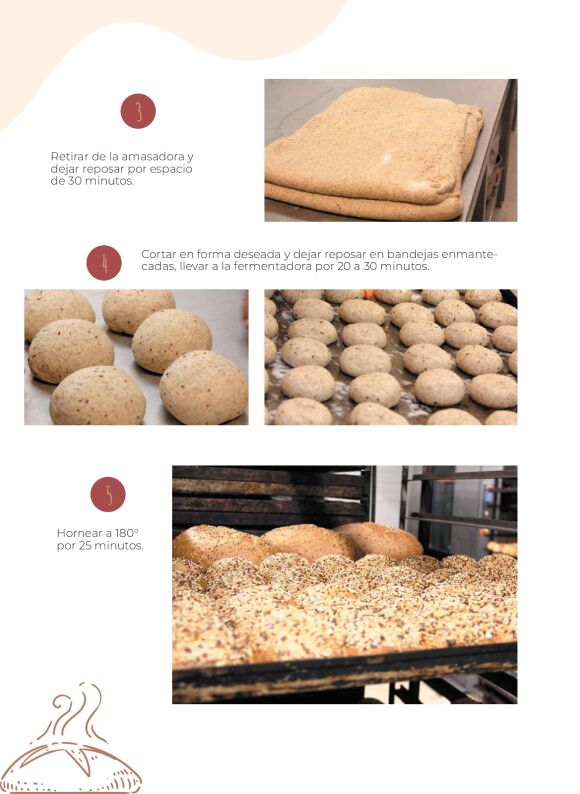 3

Retirar de la amasadora y dejar reposar por espacio de 30 minutos.

4

Cortar en forma deseada y dejar reposar en bandejas enmantecadas, llevar a la fermentadora por 20 a 30 minutos.

5

Hornear a 180° por 25 minutos.