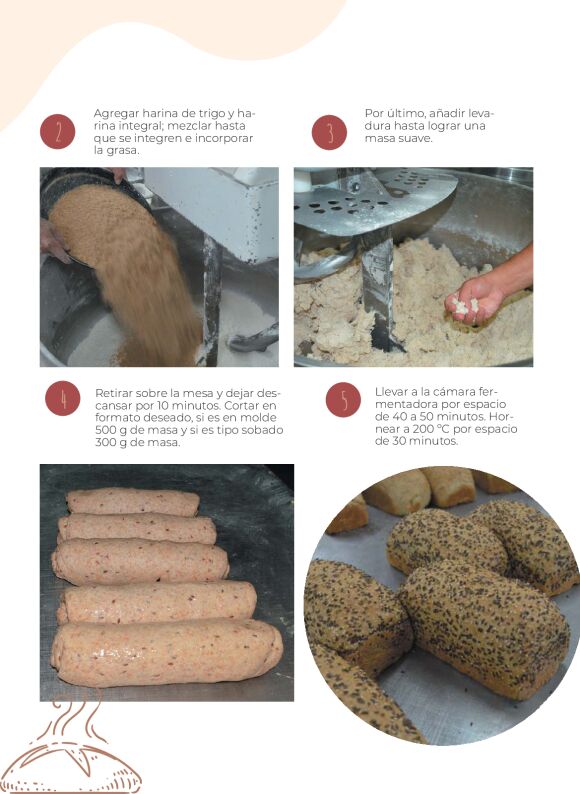 2

Agregar harina de trigo y harina integral; mezclar hasta que se integren e incorporar la grasa.

3

Por último, añadir levadura hasta lograr una masa suave.

4

Retirar sobre la mesa y dejar descansar por 10 minutos. Cortar en formato deseado, si es en molde 500 g de masa y si es tipo sobado 300 g de masa.

5

Llevar a la cámara fermentadora por espacio de 40 a 50 minutos. Hornear a 200 °C por espacio de 30 minutos.