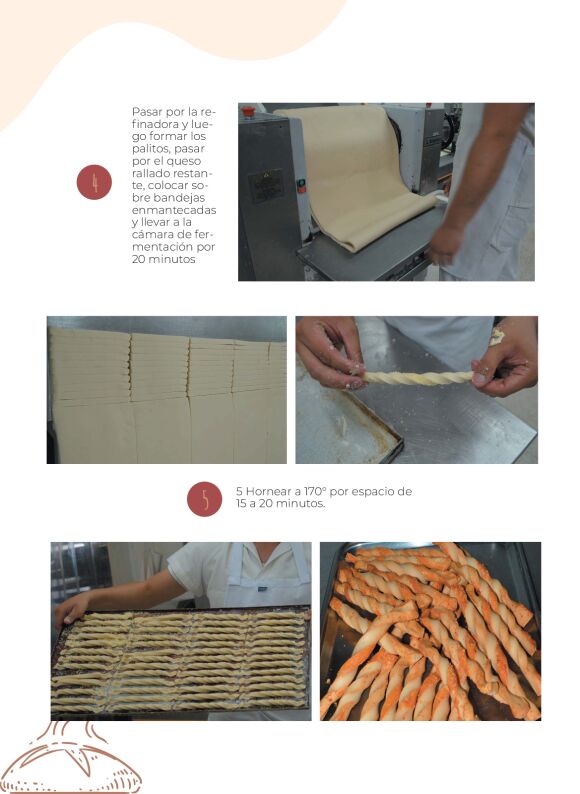 4

Pasar por la refinadora y luego formar los palitos, pasar por el queso rallado restante, colocar sobre bandejas enmantecadas y llevar a la cámara de fermentación por 20 minutos

5

5 Hornear a 170° por espacio de 15 a 20 minutos.