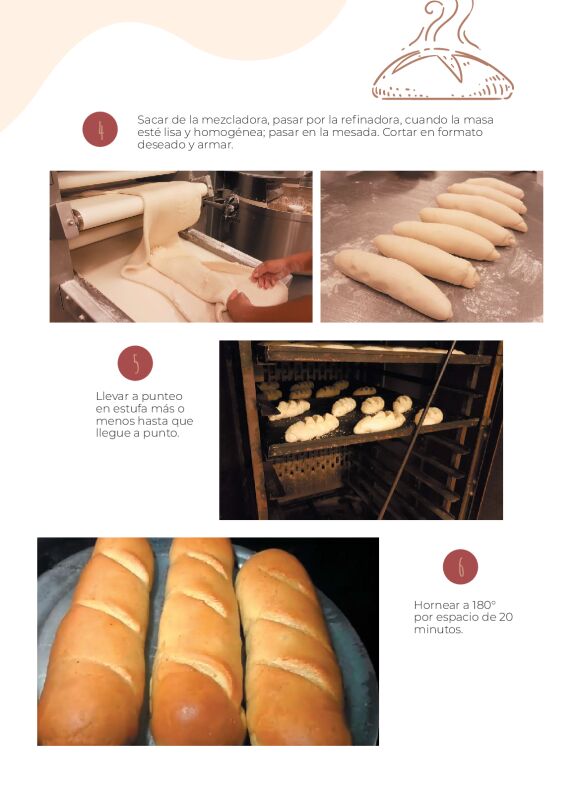 4

Sacar de la mezcladora, pasar por la refinadora, cuando la masa esté lisa y homogénea; pasar en la mesada. Cortar en formato deseado y armar.

5

Llevar a punteo en estufa más o menos hasta que llegue a punto.

6

Hornear a 180° por espacio de 20 minutos.