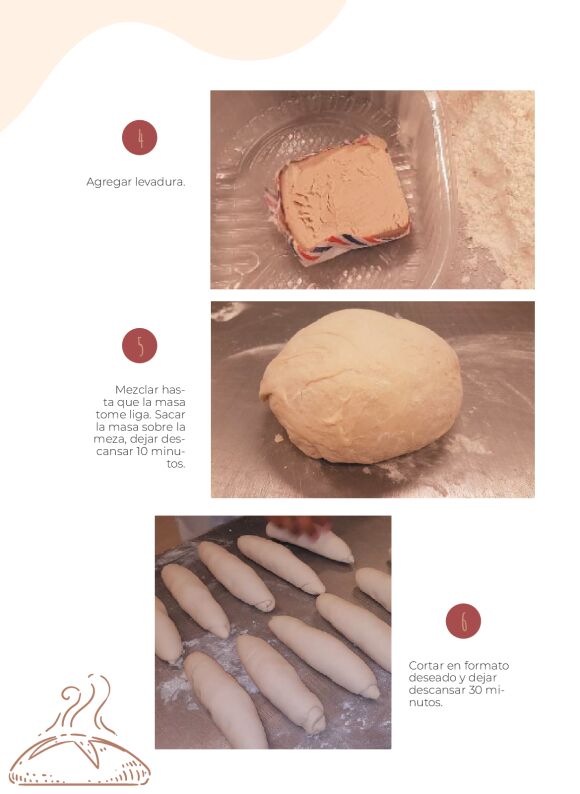 4

Agregar levadura.

5

Mezclar hasta que la masa tome liga. Sacar la masa sobre la meza, dejar descansar 10 minutos.

6

Cortar en formato deseado y dejar descansar 30 minutos.