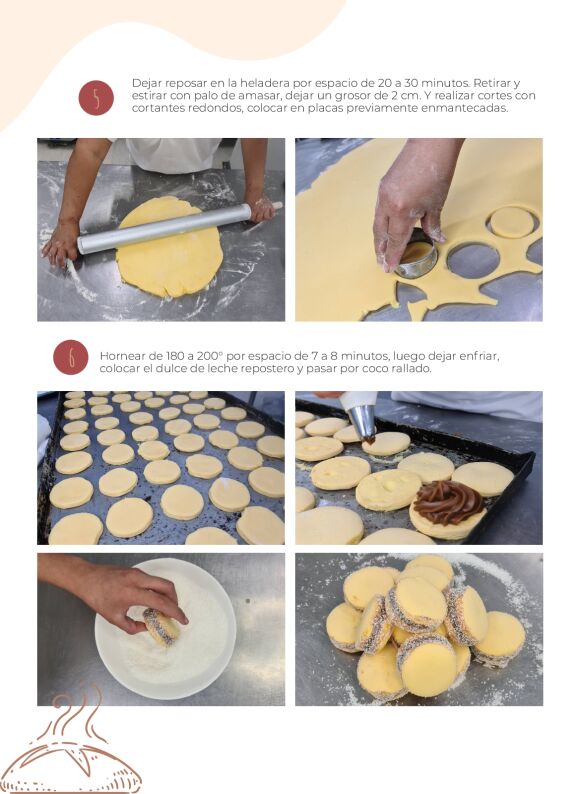 5

Dejar reposar en la heladera por espacio de 20 a 30 minutos. Retirar y estirar con palo de amasar, dejar un grosor de 2 cm. Y realizar cortes con cortantes redondos, colocar en placas previamente enmantecadas.

6

Hornear de 180 a 200° por espacio de 7 a 8 minutos, luego dejar enfriar, colocar el dulce de leche repostero y pasar por coco rallado.