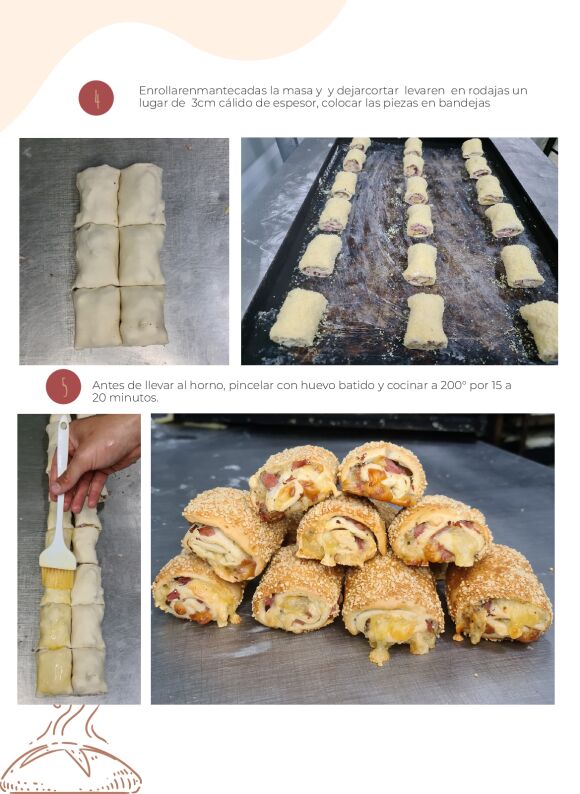 4

Enrollarenmantecadas la masa y y dejarcortar levaren en rodajas un lugar de 3cm cálido de espesor, colocar las piezas en bandejas

5

Antes de llevar al horno, pincelar con huevo batido y cocinar a 200° por 15 a 20 minutos.